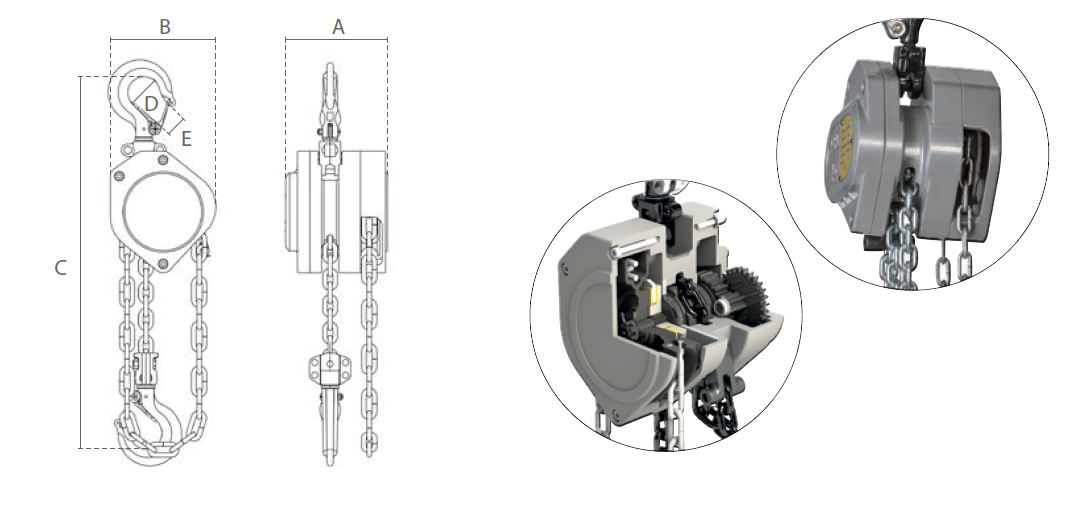 B
A
D
E
C